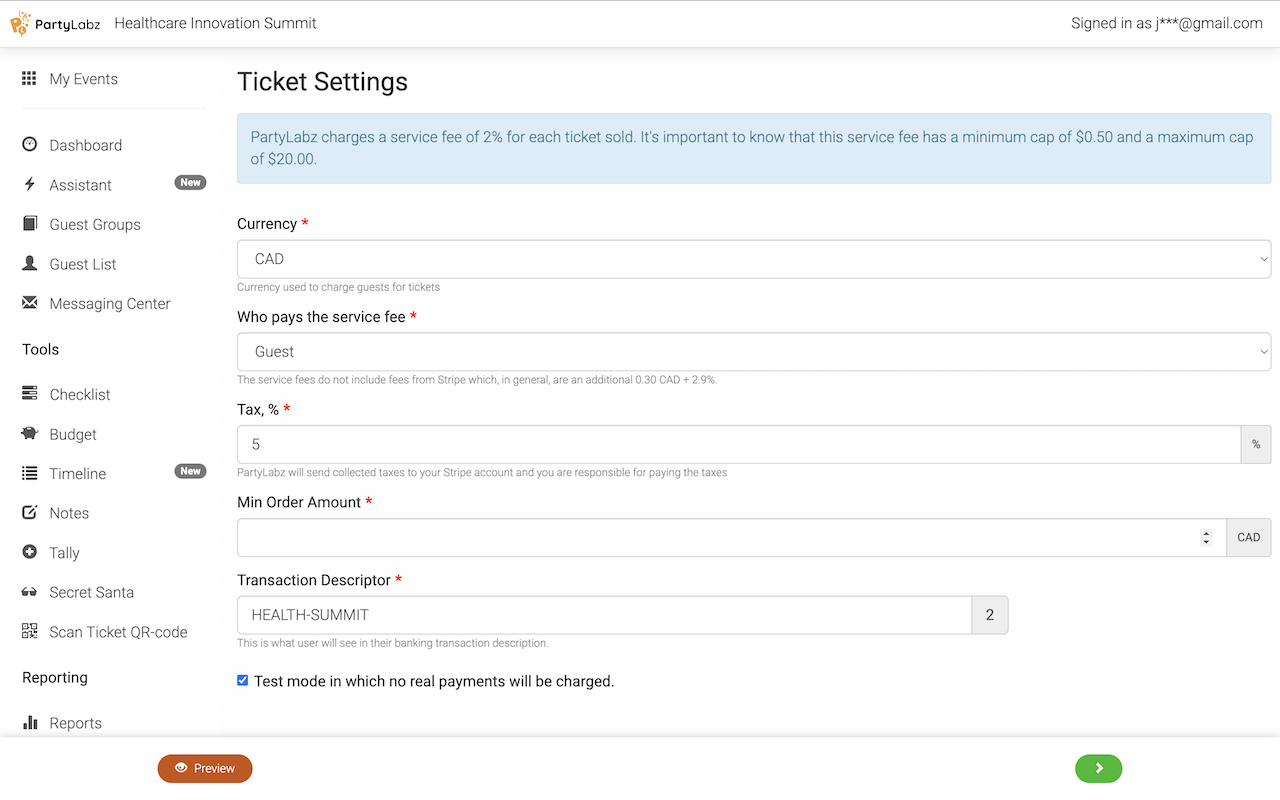 PartyLabz Healthcare Innovation Summit

Signed in as j***@gmail.com

My Events

Dashboard

Assistant New

Guest Groups

Guest List

Messaging Center

Tools

Checklist

Budget

Timeline New

Notes

Tally

Secret Santa

Scan Ticket QR-code

Reporting

Reports

Ticket Settings

PartyLabz charges a service fee of 2% for each ticket sold. It's important to know that this service fee has a minimum cap of $0.50 and a maximum cap of $20.00.

Currency *

CAD

Currency used to charge guests for tickets

Who pays the service fee *

Guest

The service fees do not include fees from Stripe which, in general, are an additional 0.30 CAD + 2.9%.

Tax, % *

5

%

PartyLabz will send collected taxes to your Stripe account and you are responsible for paying the taxes

Min Order Amount *

CAD

Transaction Descriptor *

HEALTH-SUMMIT

2

This is what user will see in their banking transaction description.

Test mode in which no real payments will be charged.

Preview